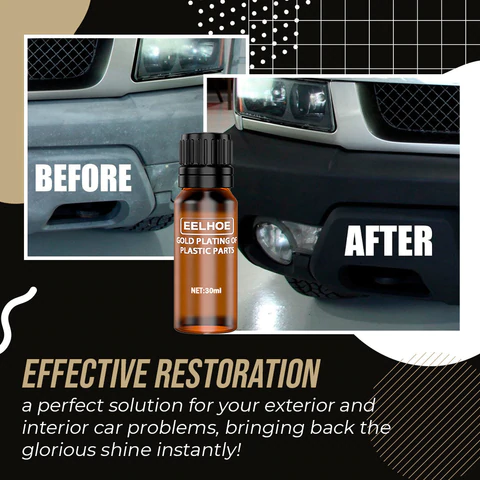 BEFORE

EELHOE
GOLD PLATING OF
PLASTIC PARTS

NET:30ml

AFTER

EFFECTIVE RESTORATION
a perfect solution for your exterior and interior car problems, bringing back the glorious shine instantly!