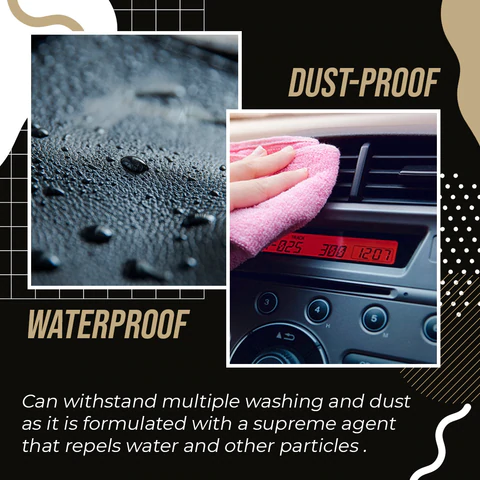 DUST-PROOF

TRACK
-025 300 1207

3 4 5

WATERPROOF

Can withstand multiple washing and dust as it is formulated with a supreme agent that repels water and other particles .