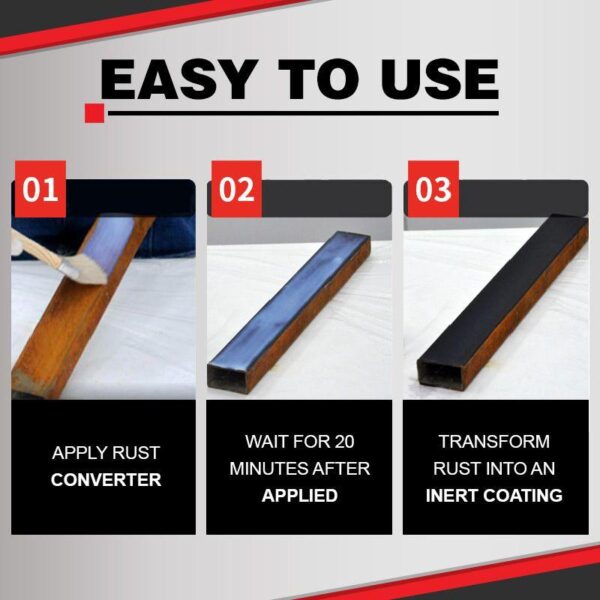 EASY TO USE

01

APPLY RUST CONVERTER

02

WAIT FOR 20 MINUTES AFTER APPLIED

03

TRANSFORM RUST INTO AN INERT COATING