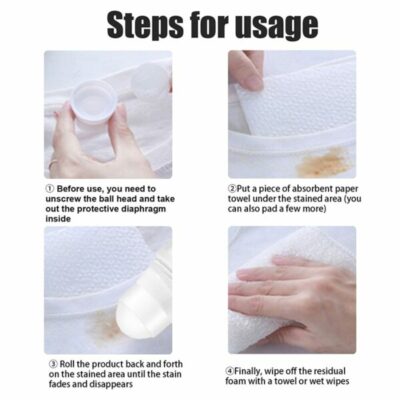 Steps for usage

① Before use, you need to unscrew the ball head and take out the protective diaphragm inside

②Put a piece of absorbent paper towel under the stained area (you can also pad a few more)

③ Roll the product back and forth on the stained area until the stain fades and disappears

④Finally, wipe off the residual foam with a towel or wet wipes