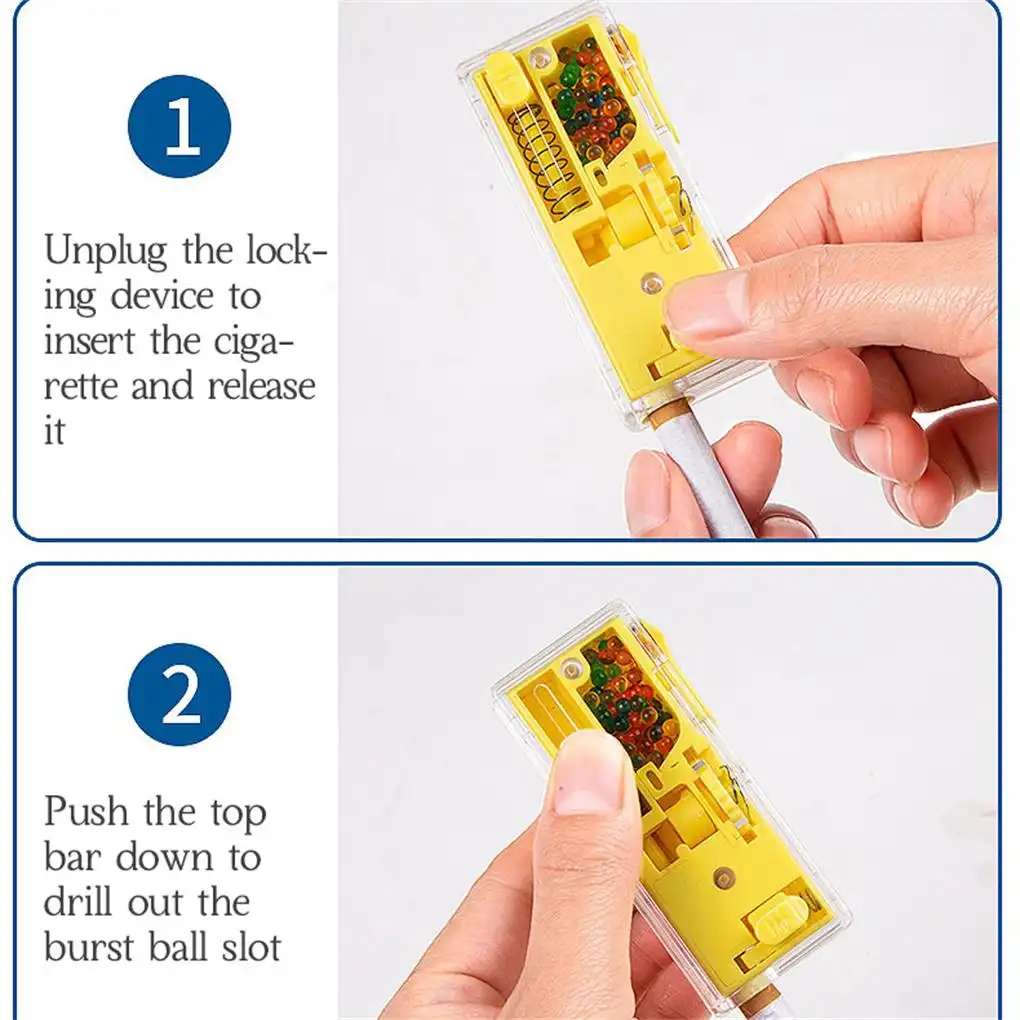 1

Unplug the locking device to insert the cigarette and release it

2

Push the top bar down to drill out the burst ball slot