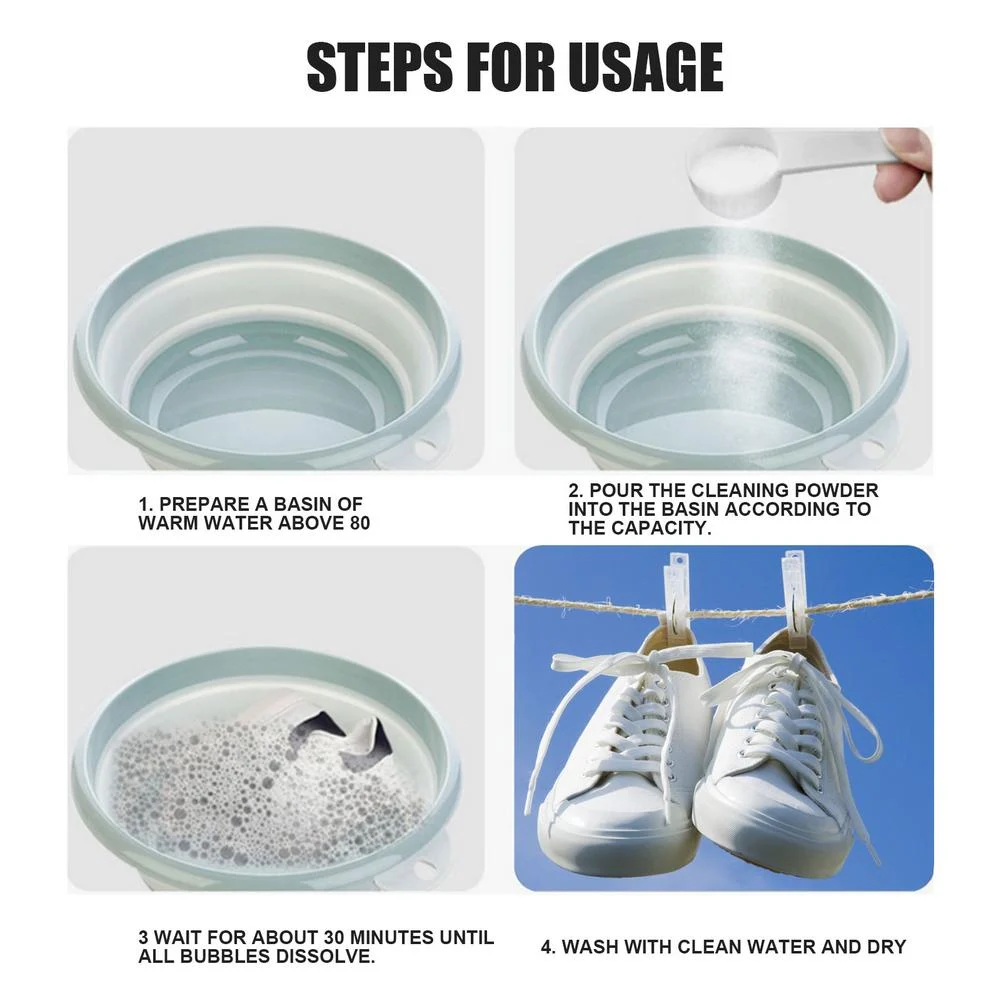 STEPS FOR USAGE

1. PREPARE A BASIN OF WARM WATER ABOVE 80

2. POUR THE CLEANING POWDER INTO THE BASIN ACCORDING TO THE CAPACITY.

3 WAIT FOR ABOUT 30 MINUTES UNTIL ALL BUBBLES DISSOLVE.

4. WASH WITH CLEAN WATER AND DRY