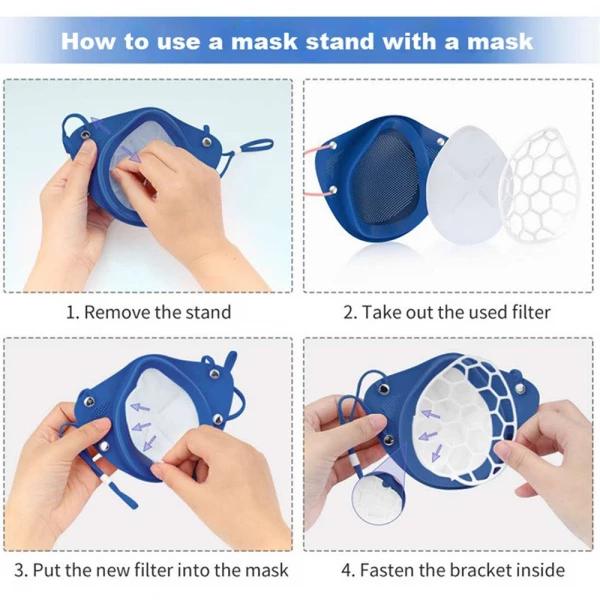 How to use a mask stand with a mask

1. Remove the stand

2. Take out the used filter

3. Put the new filter into the mask

4. Fasten the bracket inside