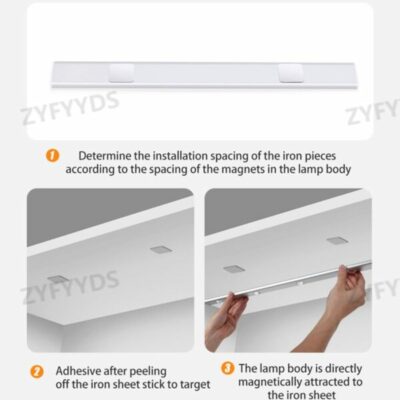 ZYFYYDS

ZYFY

1 Determine the installation spacing of the iron pieces according to the spacing of the magnets in the lamp body

ZYFYYDS

YFY

2 Adhesive after peeling off the iron sheet stick to target

3 The lamp body is directly magnetically attracted to the iron sheet