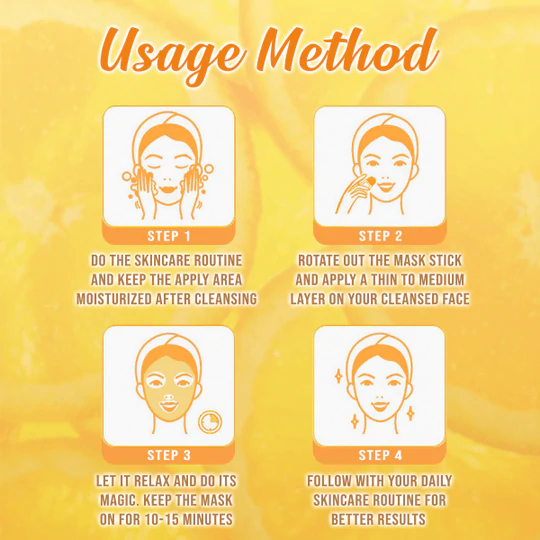 Usage Method

STEP 1

DO THE SKINCARE ROUTINE AND KEEP THE APPLY AREA MOISTURIZED AFTER CLEANSING

STEP 2

ROTATE OUT THE MASK STICK AND APPLY A THIN TO MEDIUM LAYER ON YOUR CLEANSED FACE

STEP 3

LET IT RELAX AND DO ITS MAGIC. KEEP THE MASK ON FOR 10-15 MINUTES

STEP 4

FOLLOW WITH YOUR DAILY SKINCARE ROUTINE FOR BETTER RESULTS