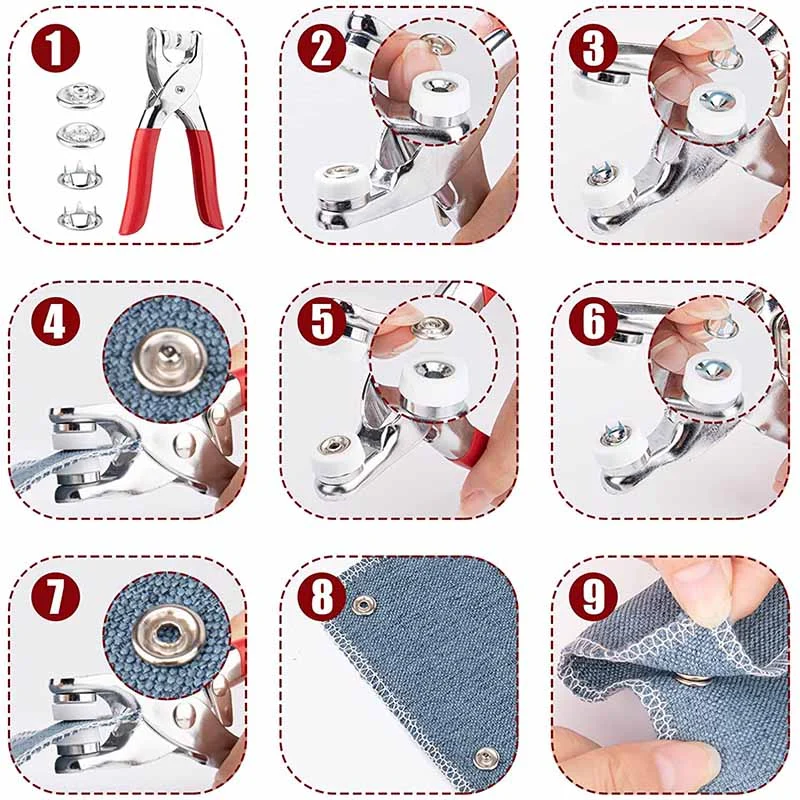 1

2

3

4

5

6

7

8

9