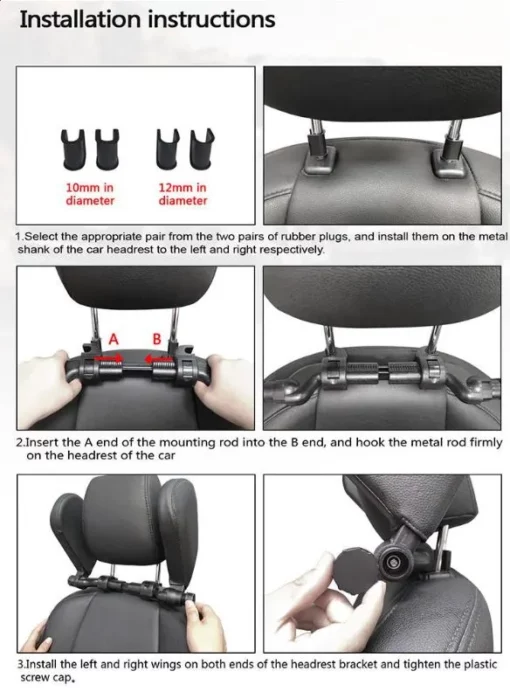 Installation instructions

10mm in diameter

12mm in diameter

1.Select the appropriate pair from the two pairs of rubber plugs, and install them on the metal shank of the car headrest to the left and right respectively.

A

B

2.Insert the A end of the mounting rod into the B end, and hook the metal rod firmly on the headrest of the car

3.Install the left and right wings on both ends of the headrest bracket and tighten the plastic screw cap.