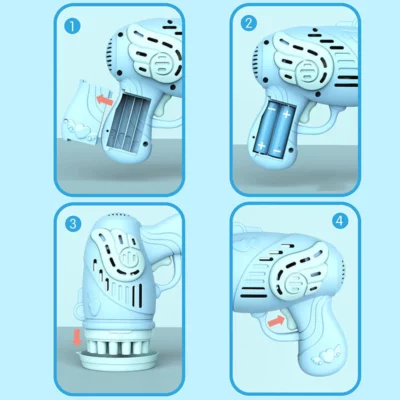 1

2

−
+
+
−

3

4