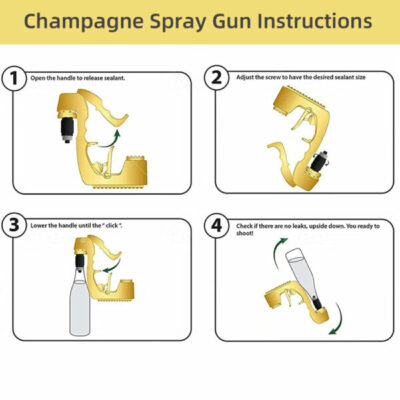 Champagne Spray Gun Instructions

1 Open the handle to release sealant.

2 Adjust the screw to have the desired sealant size

3 Lower the handle until the " click ".

4 Check if there are no leaks, upside down. You ready to shoot!