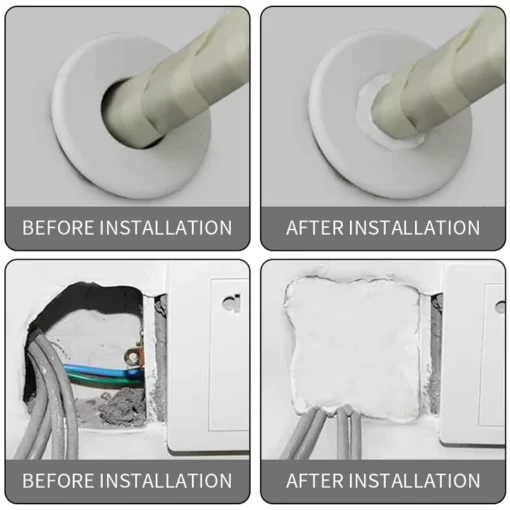 BEFORE INSTALLATION

AFTER INSTALLATION

BEFORE INSTALLATION

AFTER INSTALLATION