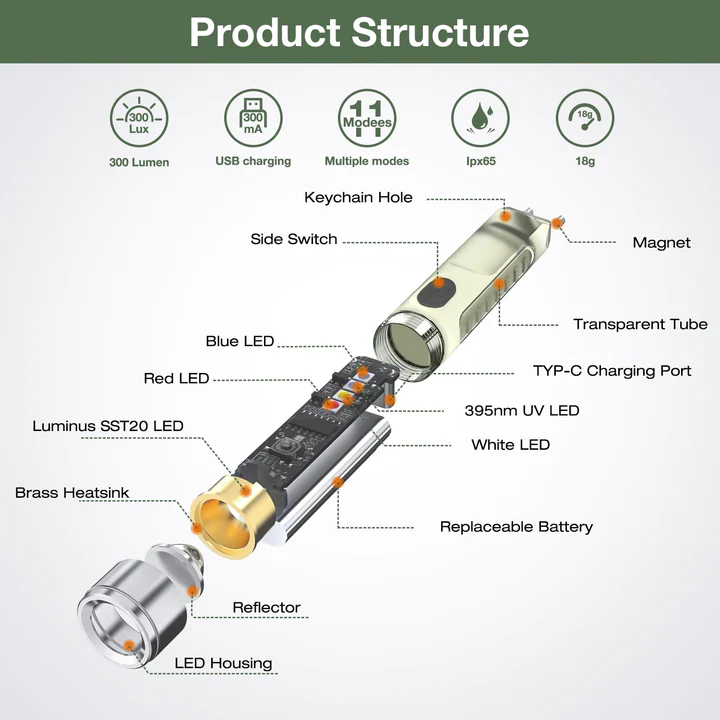 Product Structure

300 Lux
300 Lumen

300 mA
USB charging

11 Modees
Multiple modes

Ipx65

18g
18g

Keychain Hole

Magnet

Side Switch

Transparent Tube

Blue LED

TYP-C Charging Port

Red LED

395nm UV LED

Luminus SST20 LED

White LED

Brass Heatsink

Replaceable Battery

Reflector

LED Housing