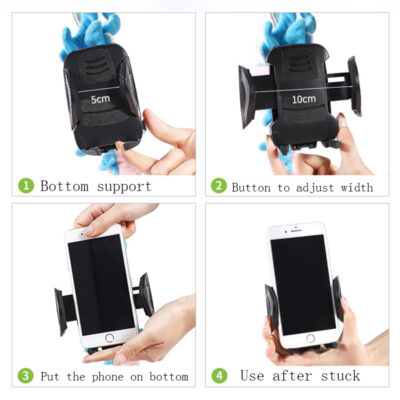 5cm

1 Bottom support

10cm

2 Button to adjust width

3 Put the phone on bottom

4 Use after stuck