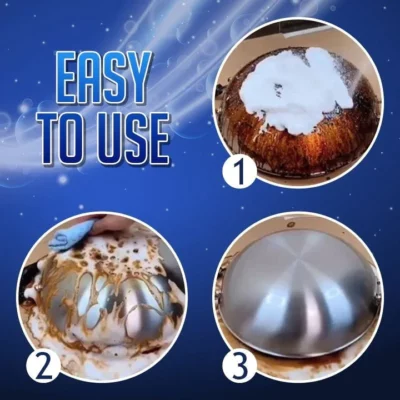 EASY TO USE

1

2

3