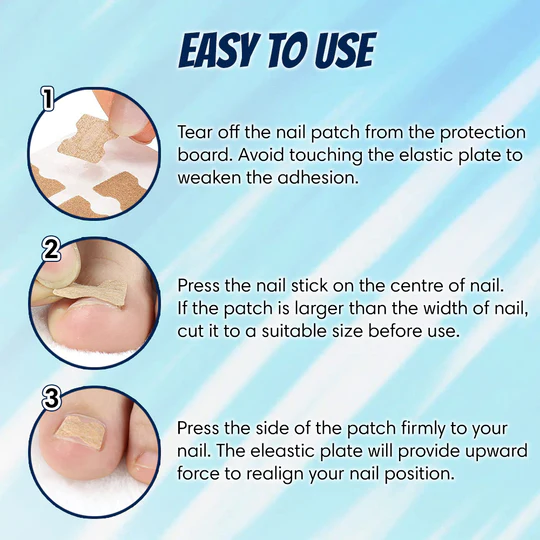 EASY TO USE

1

Tear off the nail patch from the protection board. Avoid touching the elastic plate to weaken the adhesion.

2

Press the nail stick on the centre of nail. If the patch is larger than the width of nail, cut it to a suitable size before use.

3

Press the side of the patch firmly to your nail. The eleastic plate will provide upward force to realign your nail position.