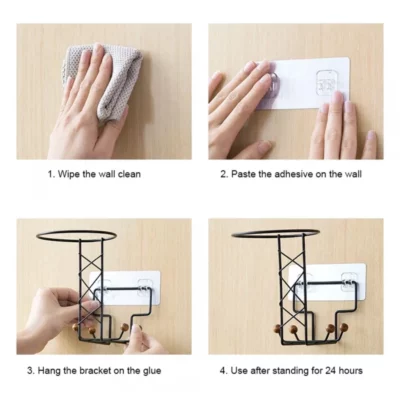 1. Wipe the wall clean

2. Paste the adhesive on the wall

3. Hang the bracket on the glue

4. Use after standing for 24 hours