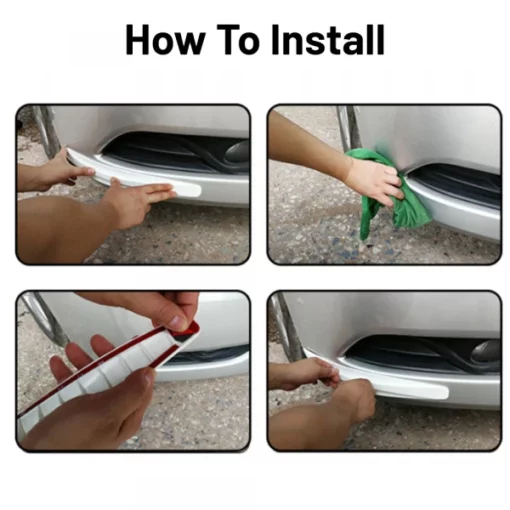 How To Install