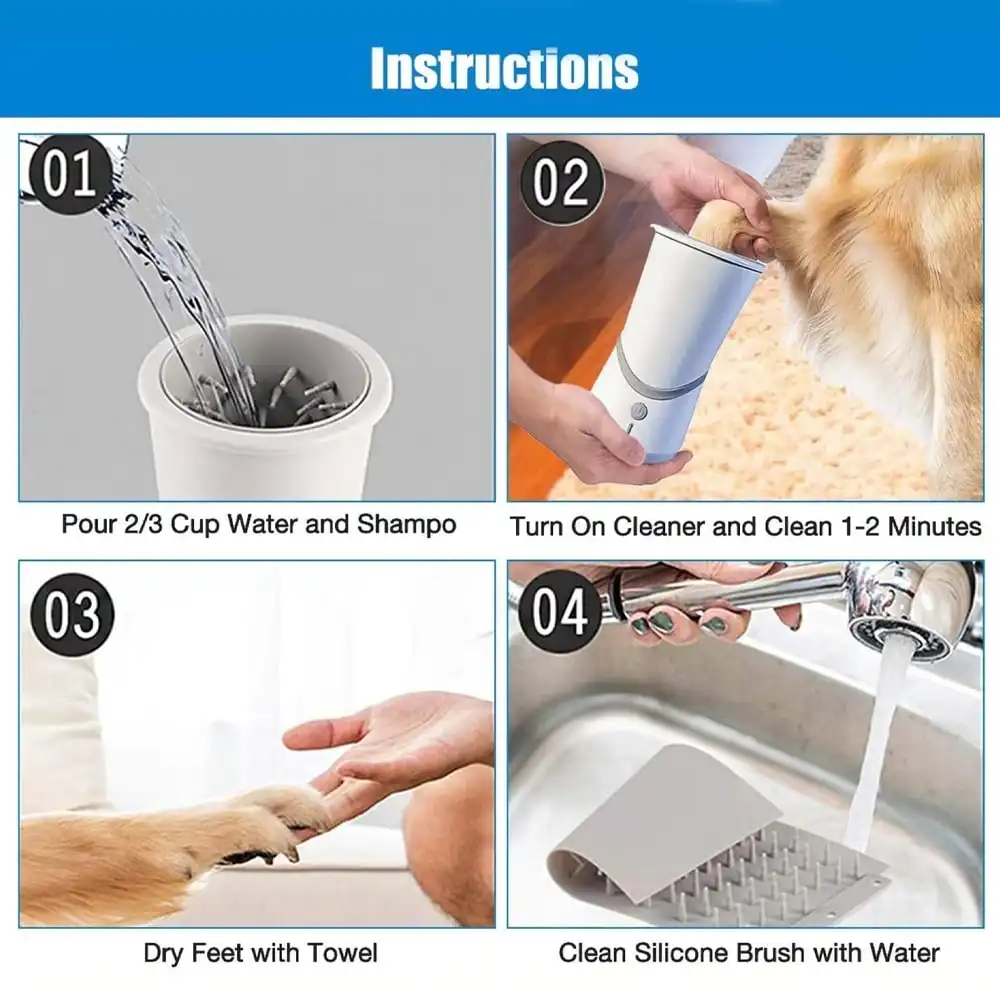 Instructions

01

Pour 2/3 Cup Water and Shampo

02

Turn On Cleaner and Clean 1-2 Minutes

03

Dry Feet with Towel

04

Clean Silicone Brush with Water