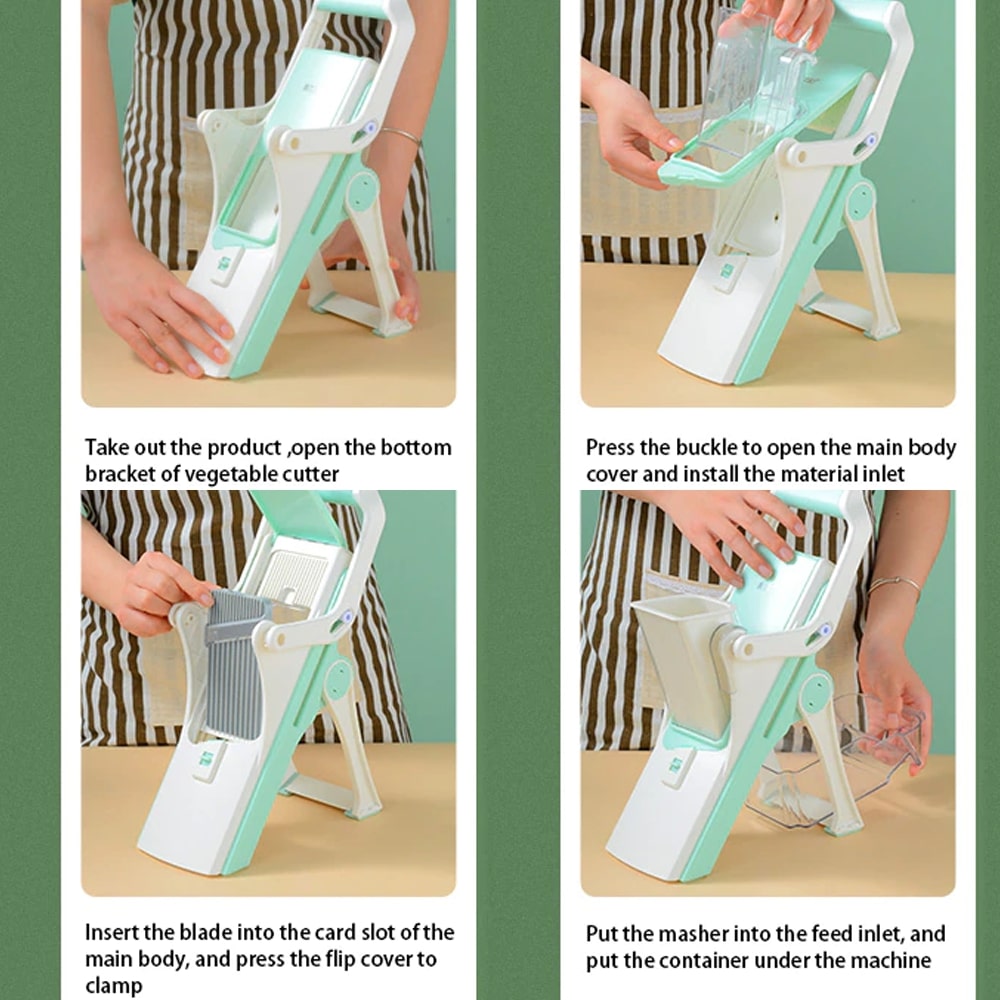 Take out the product ,open the bottom bracket of vegetable cutter

Press the buckle to open the main body cover and install the material inlet

Insert the blade into the card slot of the main body, and press the flip cover to clamp

Put the masher into the feed inlet, and put the container under the machine