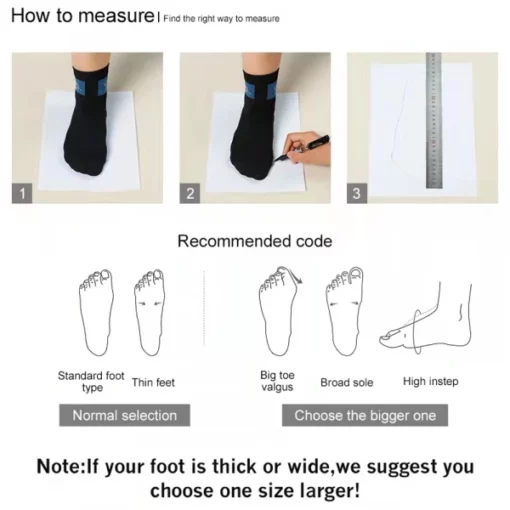 How to measure | Find the right way to measure

1

2

3

Recommended code

Standard foot type

Thin feet

Big toe valgus

Broad sole

High instep

Normal selection

Choose the bigger one

Note:If your foot is thick or wide,we suggest you choose one size larger!