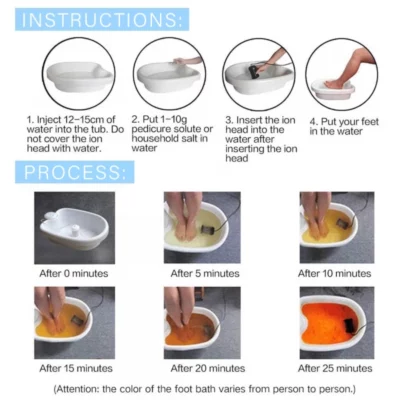 INSTRUCTIONS:

1. Inject 12–15cm of water into the tub. Do not cover the ion head with water.

2. Put 1–10g pedicure solute or household salt in water

3. Insert the ion head into the water after inserting the ion head

4. Put your feet in the water

PROCESS:

After 0 minutes

After 5 minutes

After 10 minutes

After 15 minutes

After 20 minutes

After 25 minutes

(Attention: the color of the foot bath varies from person to person.)