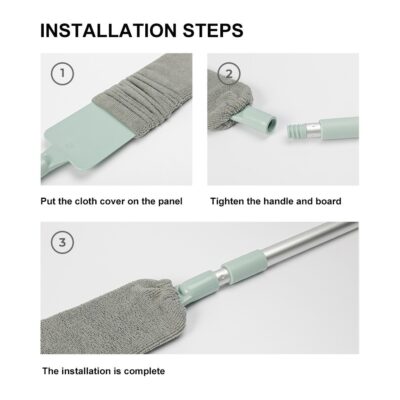 INSTALLATION STEPS

1

Put the cloth cover on the panel

2

Tighten the handle and board

3

The installation is complete