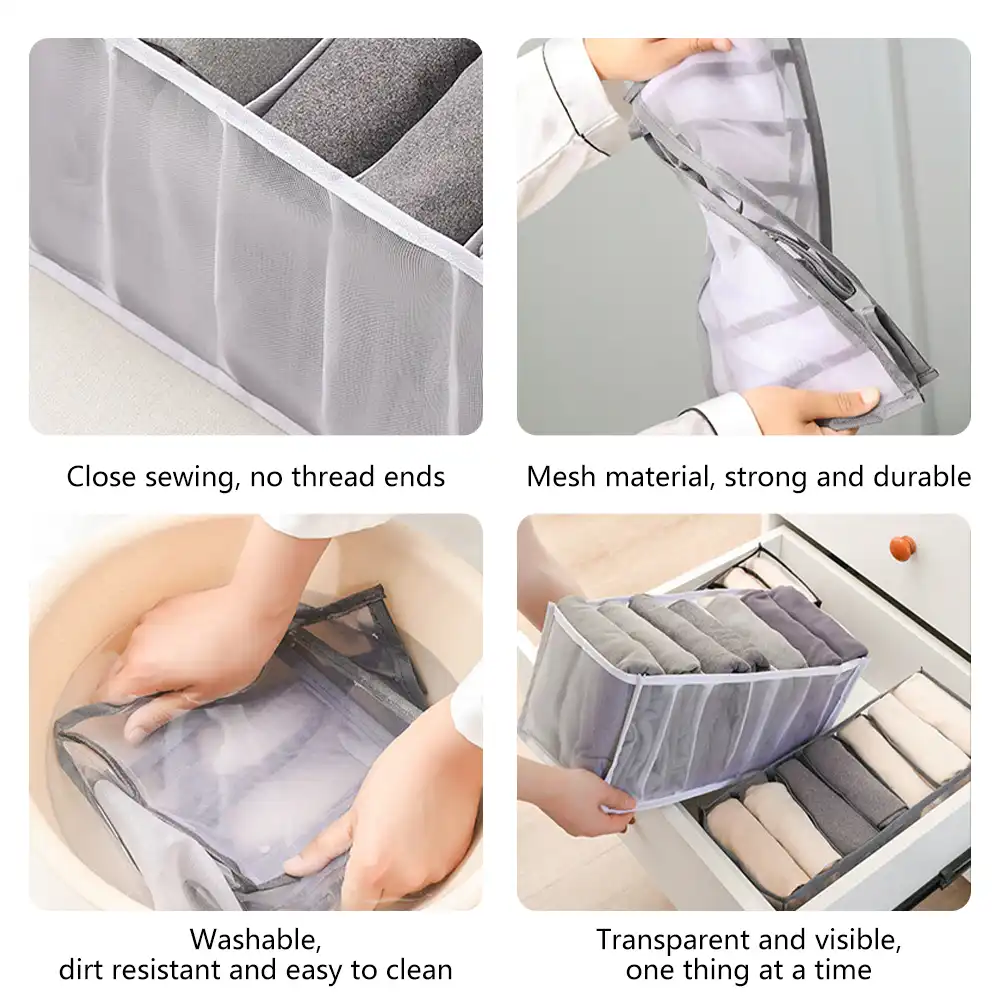 Close sewing, no thread ends

Mesh material, strong and durable

Washable,
dirt resistant and easy to clean

Transparent and visible,
one thing at a time