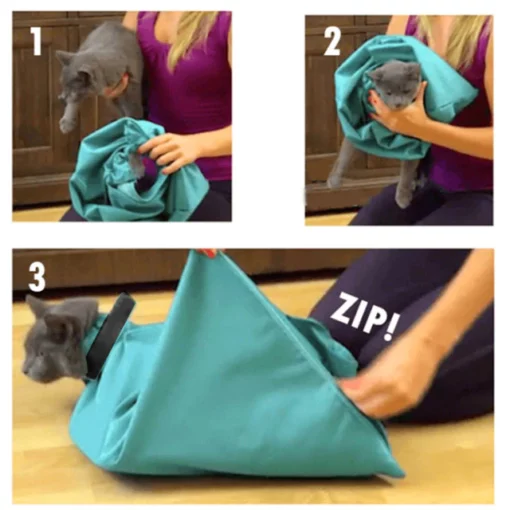 1

2

3

ZIP!