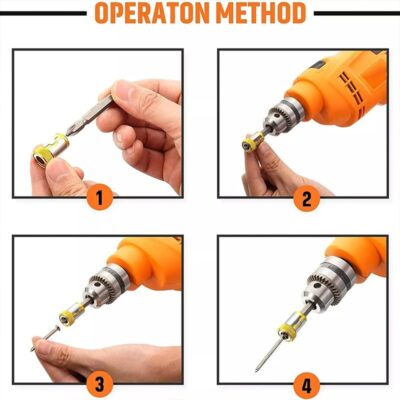 OPERATON METHOD

1

2

3

4