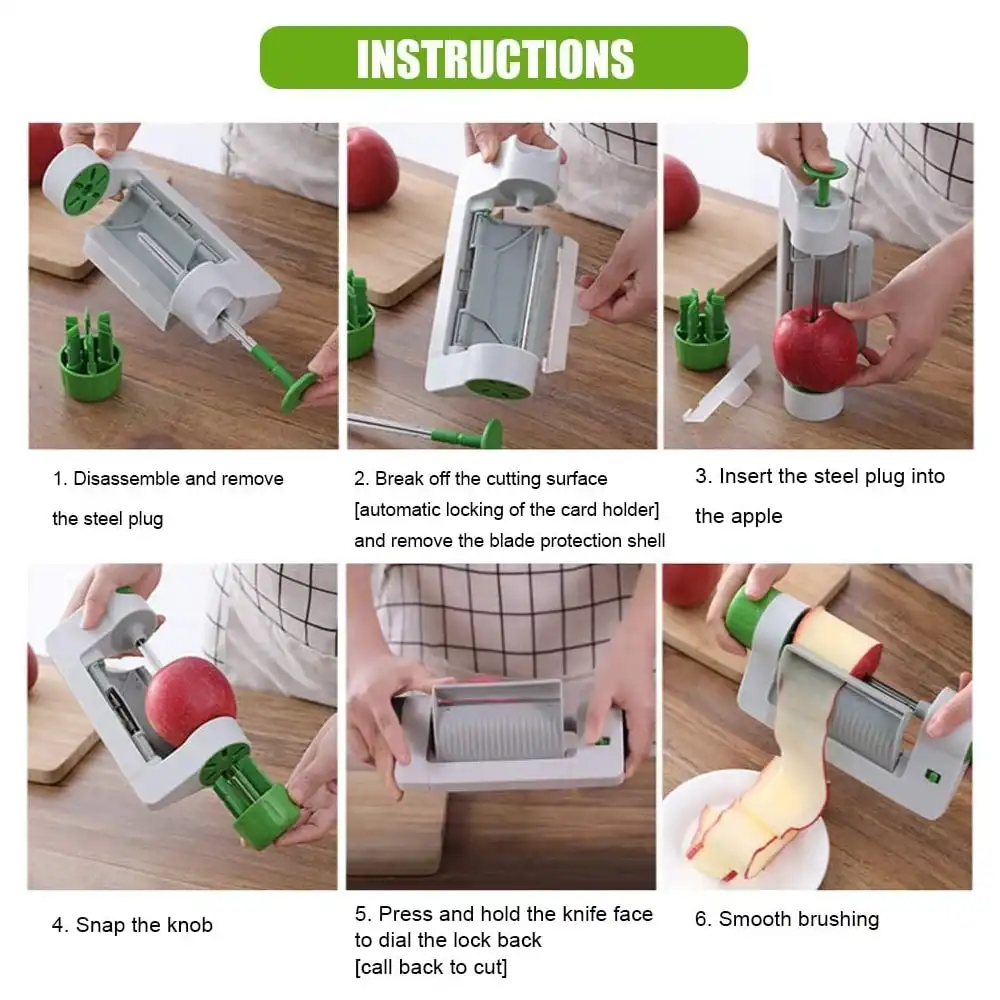 INSTRUCTIONS

1. Disassemble and remove the steel plug

2. Break off the cutting surface [automatic locking of the card holder] and remove the blade protection shell

3. Insert the steel plug into the apple

4. Snap the knob

5. Press and hold the knife face to dial the lock back [call back to cut]

6. Smooth brushing