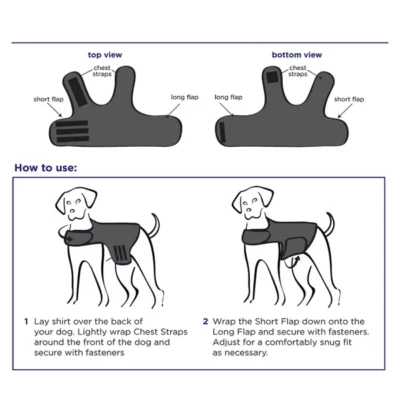 top view

chest straps

short flap

long flap

bottom view

chest straps

long flap

short flap

How to use:

1 Lay shirt over the back of your dog. Lightly wrap Chest Straps around the front of the dog and secure with fasteners

2 Wrap the Short Flap down onto the Long Flap and secure with fasteners. Adjust for a comfortably snug fit as necessary.