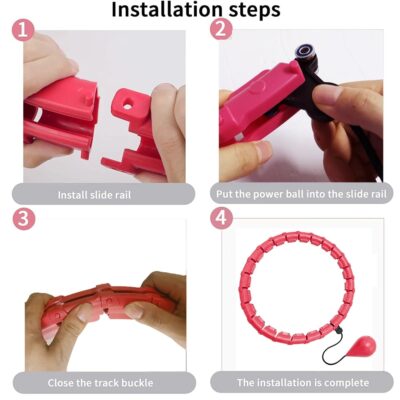 Installation steps

1

Install slide rail

2

Put the power ball into the slide rail

3

Close the track buckle

4

The installation is complete