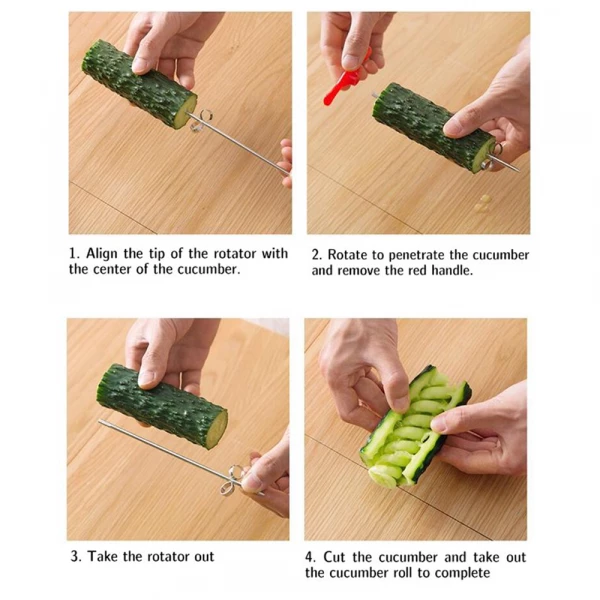 1. Align the tip of the rotator with the center of the cucumber.

2. Rotate to penetrate the cucumber and remove the red handle.

3. Take the rotator out

4. Cut the cucumber and take out the cucumber roll to complete