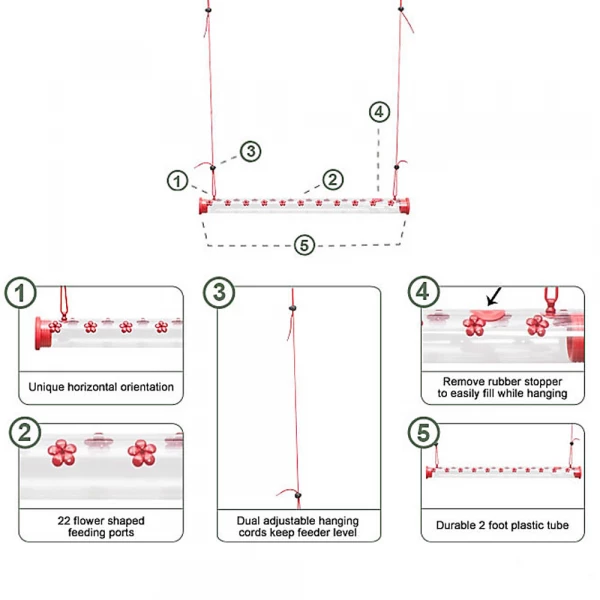 4
3
1
2
5

1
Unique horizontal orientation

2
22 flower shaped feeding ports

3
Dual adjustable hanging cords keep feeder level

4
Remove rubber stopper to easily fill while hanging

5
Durable 2 foot plastic tube