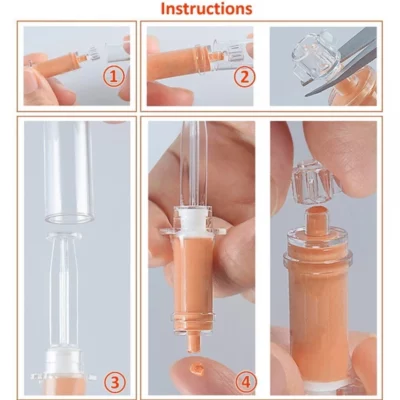 Instructions

①

②

③

④