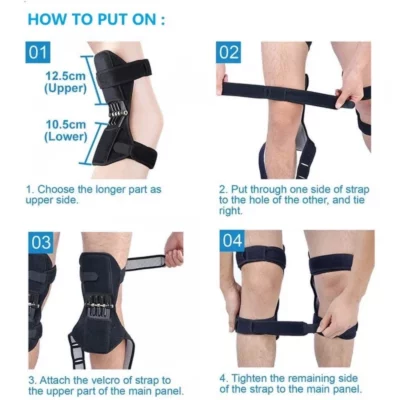 HOW TO PUT ON :

01

12.5cm (Upper)

10.5cm (Lower)

1. Choose the longer part as upper side.

02

2. Put through one side of strap to the hole of the other, and tie right.

03

3. Attach the velcro of strap to the upper part of the main panel.

04

4. Tighten the remaining side of the strap to the main panel.