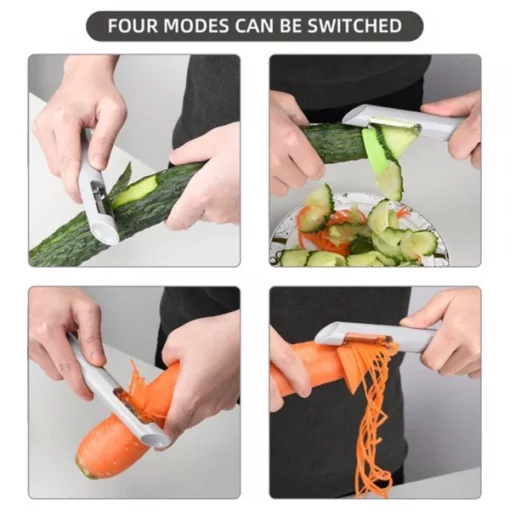 FOUR MODES CAN BE SWITCHED