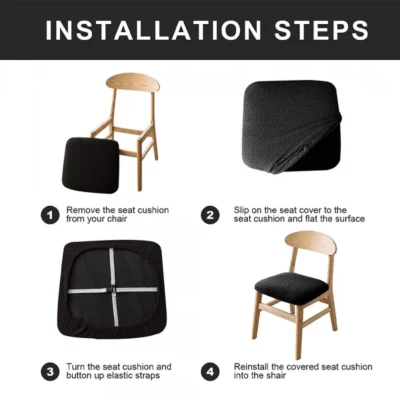 INSTALLATION STEPS

1 Remove the seat cushion from your chair

2 Slip on the seat cover to the seat cushion and flat the surface

3 Turn the seat cushion and button up elastic straps

4 Reinstall the covered seat cushion into the shair