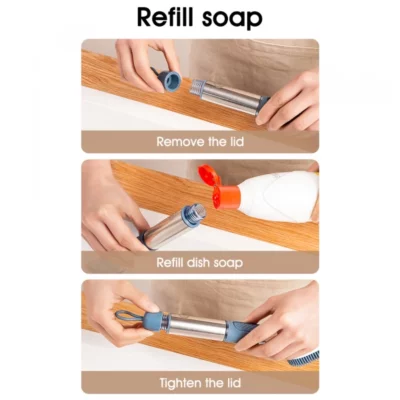 Refill soap

Remove the lid

Refill dish soap

Tighten the lid