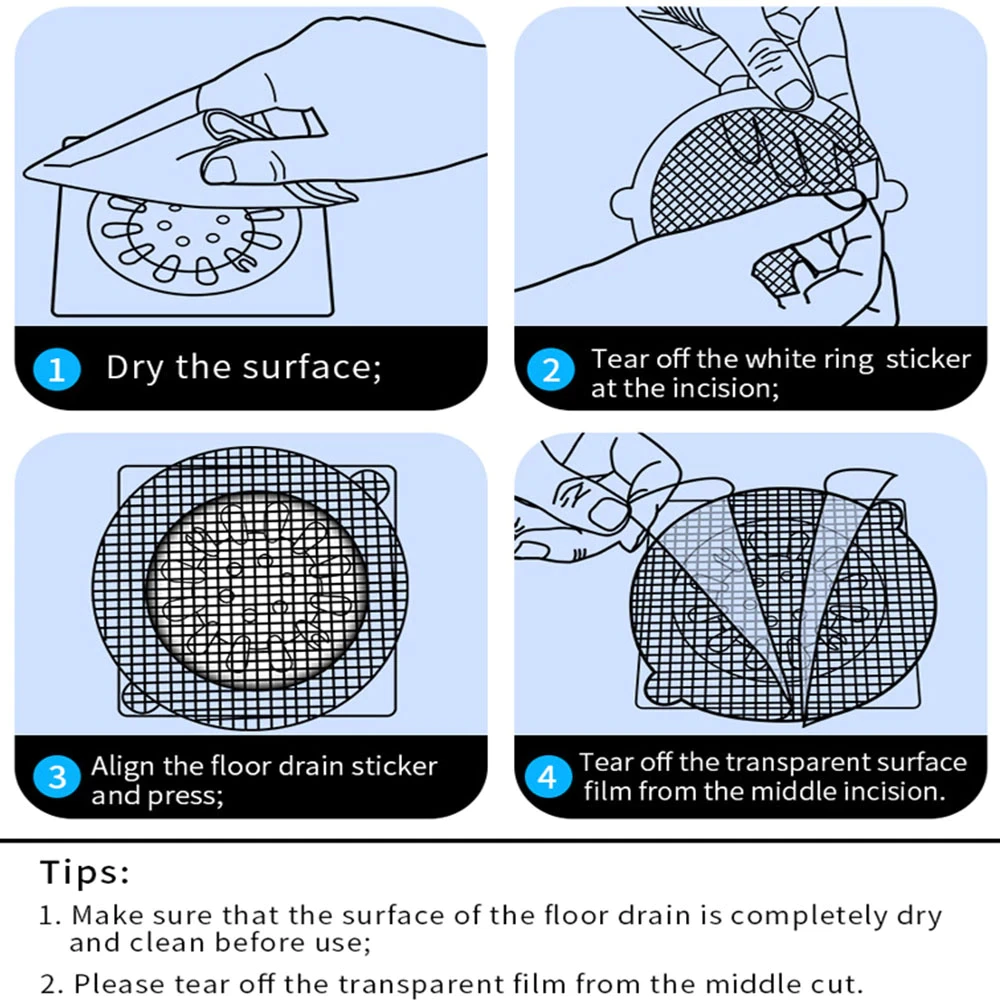 1 Dry the surface;

2 Tear off the white ring sticker at the incision;

3 Align the floor drain sticker and press;

4 Tear off the transparent surface film from the middle incision.

Tips:

1. Make sure that the surface of the floor drain is completely dry and clean before use;

2. Please tear off the transparent film from the middle cut.