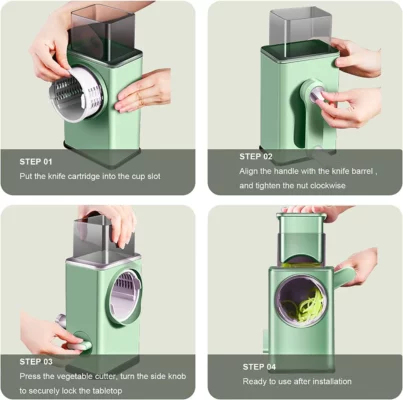 STEP 01
Put the knife cartridge into the cup slot

STEP 02
Align the handle with the knife barrel , and tighten the nut clockwise

STEP 03
Press the vegetable cutter, turn the side knob to securely lock the tabletop

STEP 04
Ready to use after installation