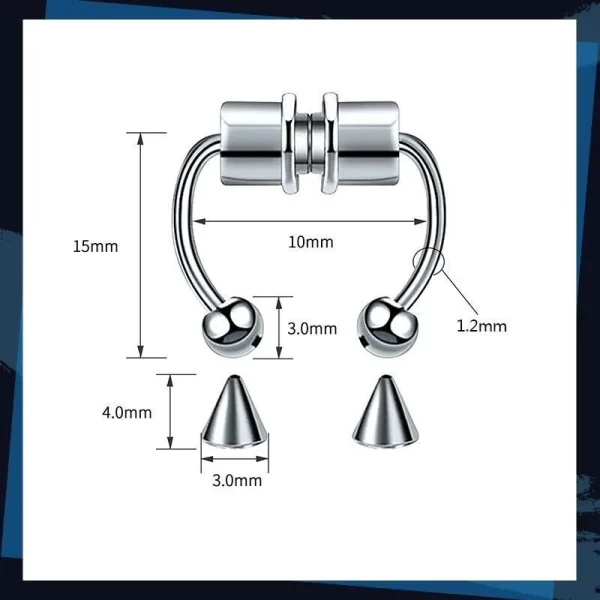 15mm
10mm
3.0mm
1.2mm
4.0mm
3.0mm