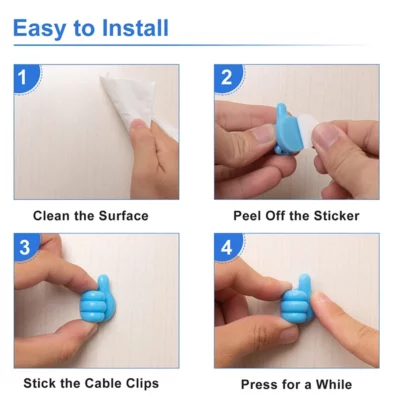 Easy to Install

1

Clean the Surface

2

Peel Off the Sticker

3

Stick the Cable Clips

4

Press for a While