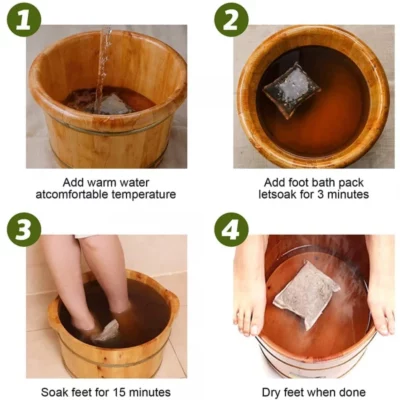 1

Add warm water atcomfortable temperature

2

Add foot bath pack letsoak for 3 minutes

3

Soak feet for 15 minutes

4

Dry feet when done