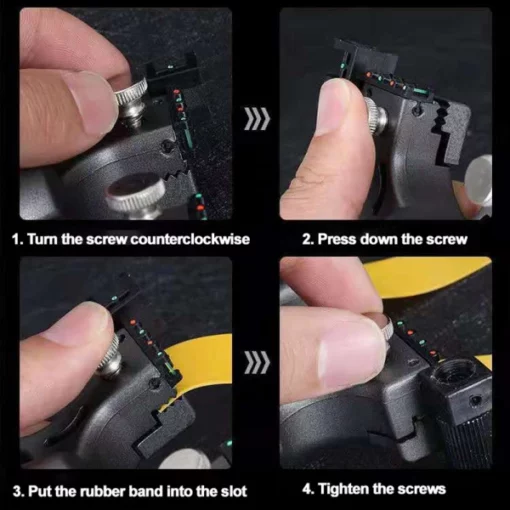 1. Turn the screw counterclockwise

2. Press down the screw

3. Put the rubber band into the slot

4. Tighten the screws