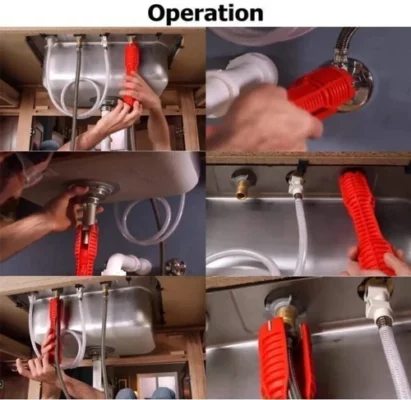 Operation