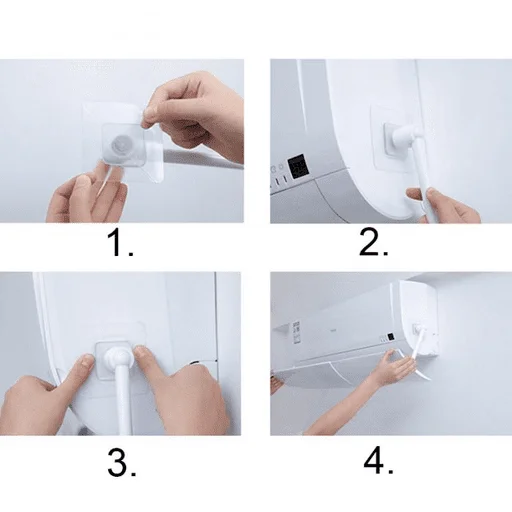 1.

2.

3.

4.