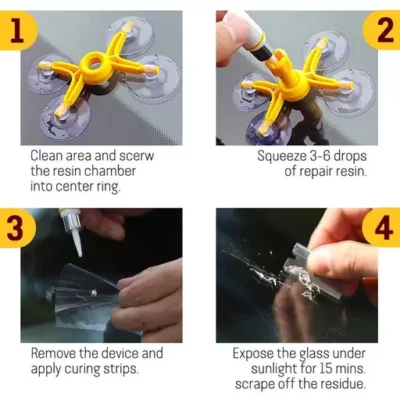 1

Clean area and scerw the resin chamber into center ring.

2

Squeeze 3-6 drops of repair resin.

3

Remove the device and apply curing strips.

4

Expose the glass under sunlight for 15 mins. scrape off the residue.