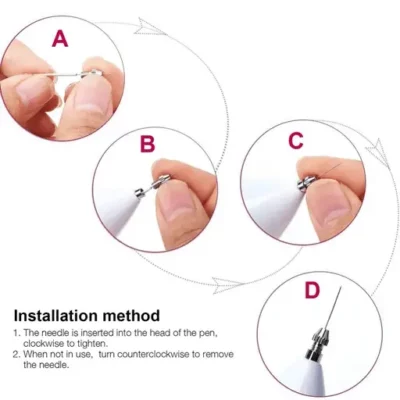 A

B

C

D

Installation method

1. The needle is inserted into the head of the pen, clockwise to tighten.
2. When not in use,  turn counterclockwise to remove the needle.