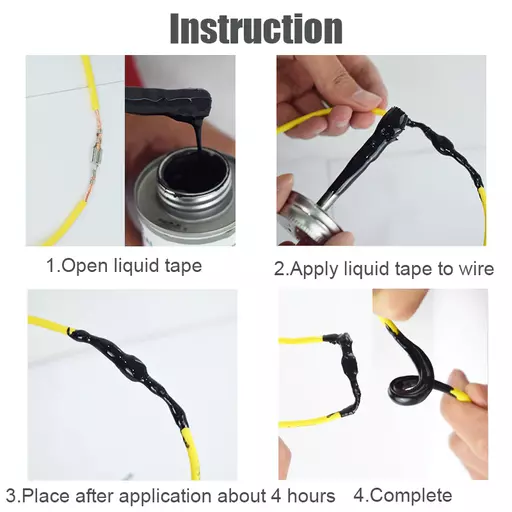 Instruction

1.Open liquid tape

2.Apply liquid tape to wire

3.Place after application about 4 hours

4.Complete