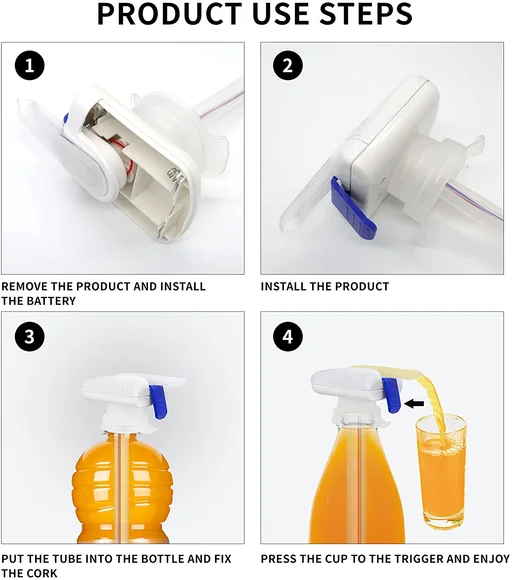 PRODUCT USE STEPS

1

REMOVE THE PRODUCT AND INSTALL THE BATTERY

2

INSTALL THE PRODUCT

3

PUT THE TUBE INTO THE BOTTLE AND FIX THE CORK

4

PRESS THE CUP TO THE TRIGGER AND ENJOY